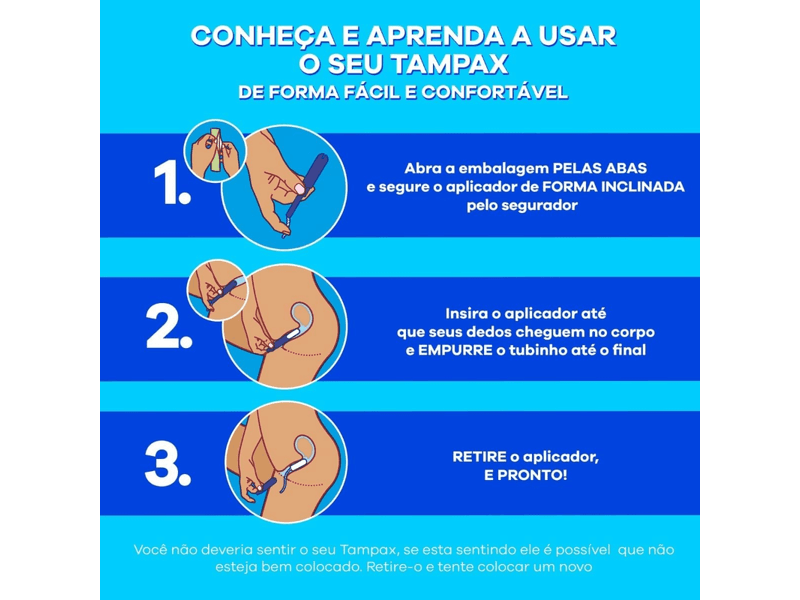 CONHEÇA E APRENDA A USAR O SEU TAMPAX
DE FORMA FÁCIL E CONFORTÁVEL

1.
Abra a embalagem PELAS ABAS e segure o aplicador de FORMA INCLINADA pelo segurador

2.
Insira o aplicador até que seus dedos cheguem no corpo e EMPURRE o tubinho até o final

3.
RETIRE o aplicador, E PRONTO!

Você não deveria sentir o seu Tampax, se esta sentindo ele é possível que não esteja bem colocado. Retire-o e tente colocar um novo