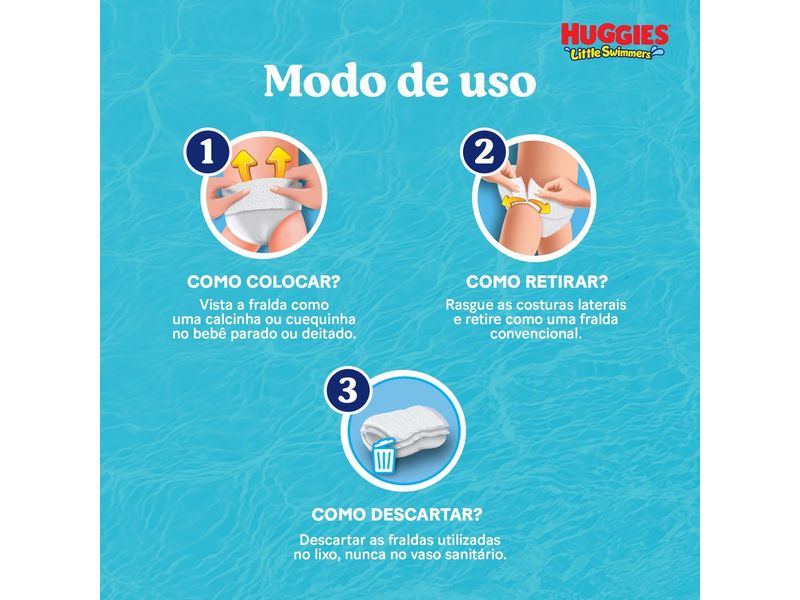 HUGGIES
Little Swimmers

Modo de uso

1

COMO COLOCAR?
Vista a fralda como uma calcinha ou cuequinha no bebê parado ou deitado.

2

COMO RETIRAR?
Rasgue as costuras laterais e retire como uma fralda convencional.

3

COMO DESCARTAR?
Descartar as fraldas utilizadas no lixo, nunca no vaso sanitário.