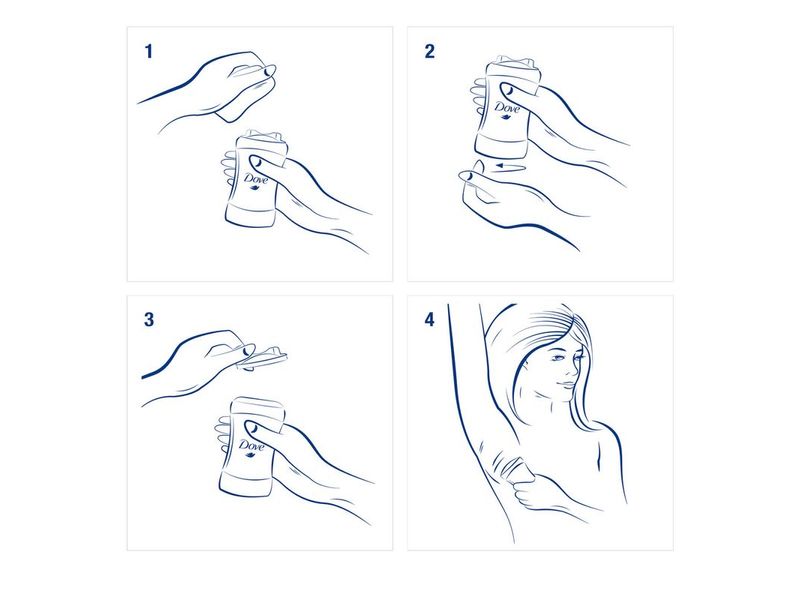 1

Dove

2

Dove

3

Dove

4