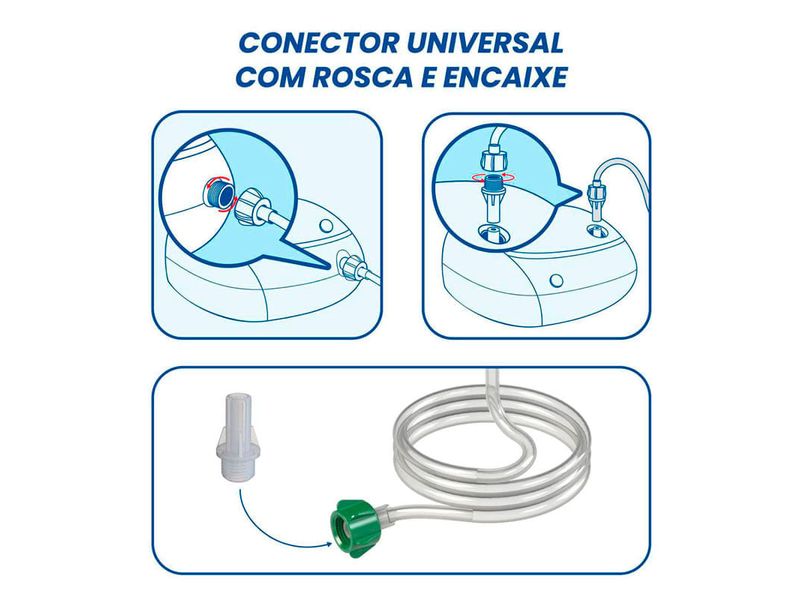 CONECTOR UNIVERSAL
COM ROSCA E ENCAIXE