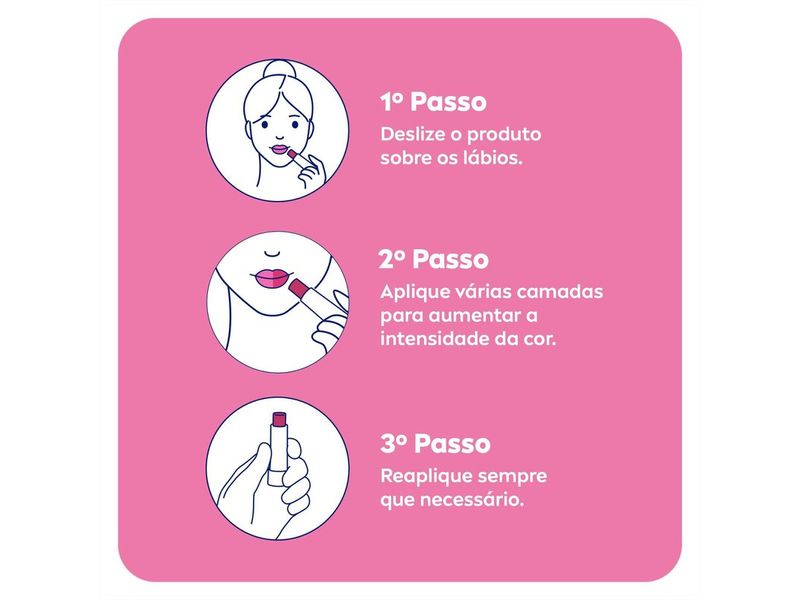 1º Passo
Deslize o produto sobre os lábios.

2º Passo
Aplique várias camadas para aumentar a intensidade da cor.

3º Passo
Reaplique sempre que necessário.