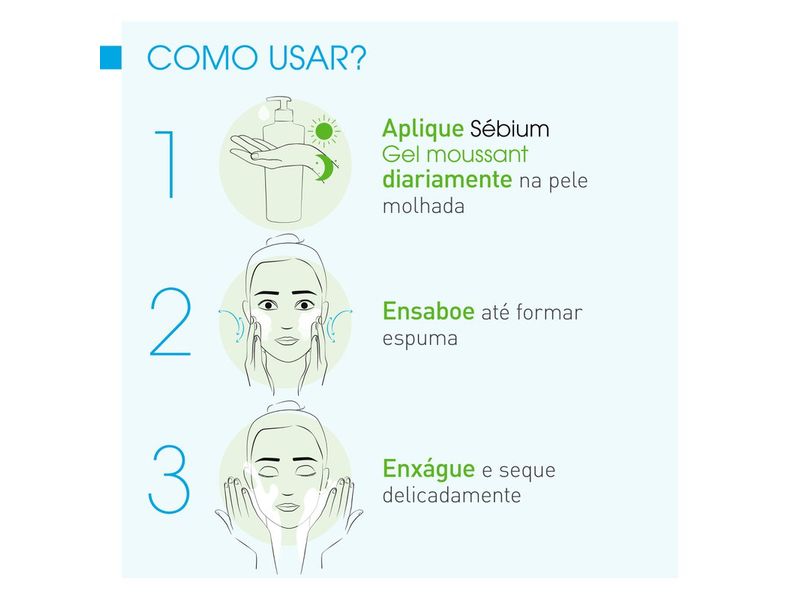 COMO USAR?

1

Aplique Sébium Gel moussant diariamente na pele molhada

2

Ensaboe até formar espuma

3

Enxágue e seque delicadamente