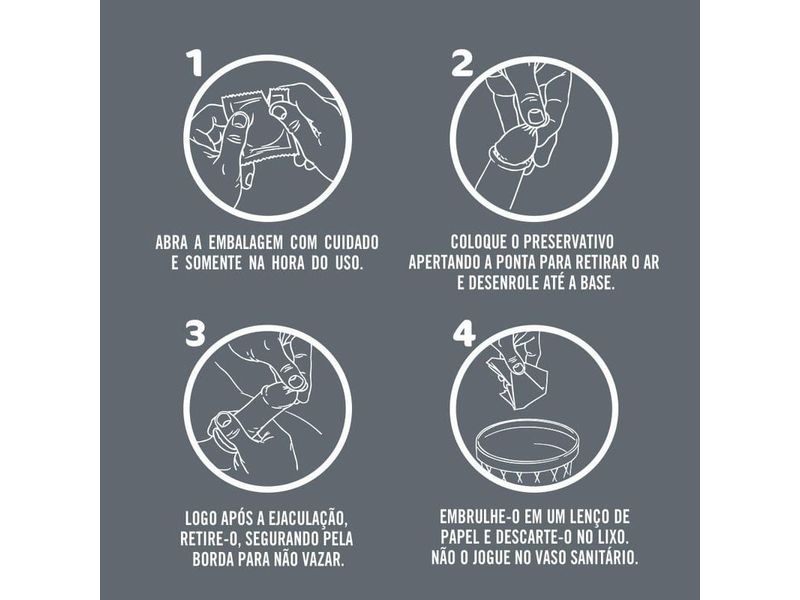 1

ABRA A EMBALAGEM COM CUIDADO E SOMENTE NA HORA DO USO.

2

COLOQUE O PRESERVATIVO APERTANDO A PONTA PARA RETIRAR O AR E DESENROLE ATÉ A BASE.

3

LOGO APÓS A EJACULAÇÃO, RETIRE-O, SEGURANDO PELA BORDA PARA NÃO VAZAR.

4

EMBRULHE-O EM UM LENÇO DE PAPEL E DESCARTE-O NO LIXO. NÃO O JOGUE NO VASO SANITÁRIO.