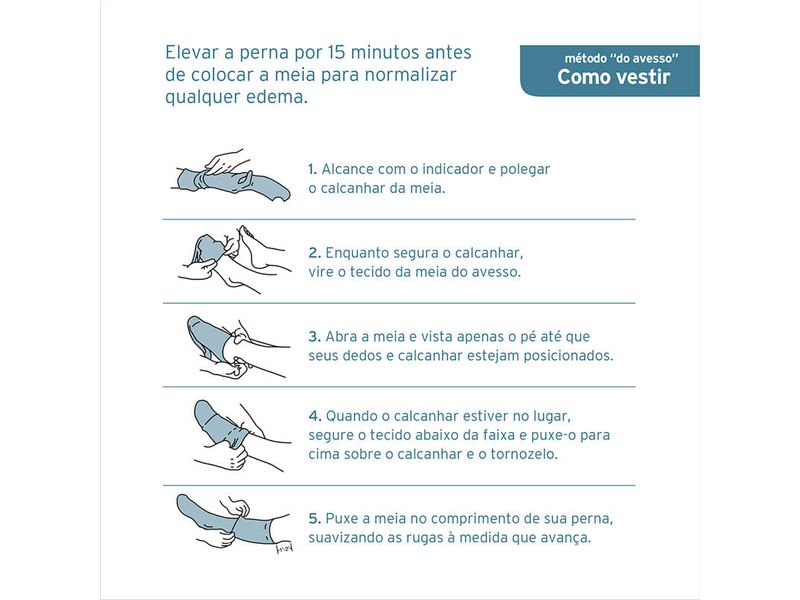 Elevar a perna por 15 minutos antes de colocar a meia para normalizar qualquer edema.

método "do avesso"
Como vestir

1. Alcance com o indicador e polegar o calcanhar da meia.

2. Enquanto segura o calcanhar, vire o tecido da meia do avesso.

3. Abra a meia e vista apenas o pé até que seus dedos e calcanhar estejam posicionados.

4. Quando o calcanhar estiver no lugar, segure o tecido abaixo da faixa e puxe-o para cima sobre o calcanhar e o tornozelo.

5. Puxe a meia no comprimento de sua perna, suavizando as rugas à medida que avança.