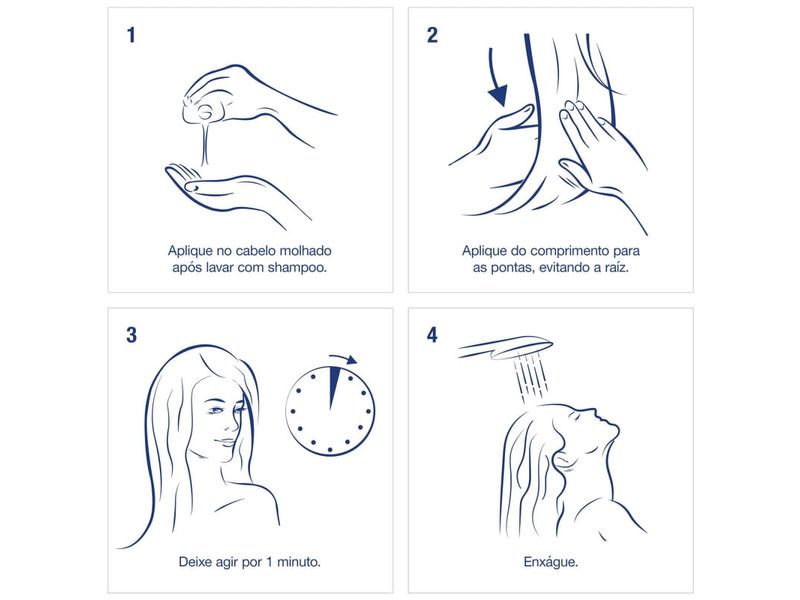 1

Aplique no cabelo molhado após lavar com shampoo.

2

Aplique do comprimento para as pontas, evitando a raíz.

3

Deixe agir por 1 minuto.

4

Enxágue.