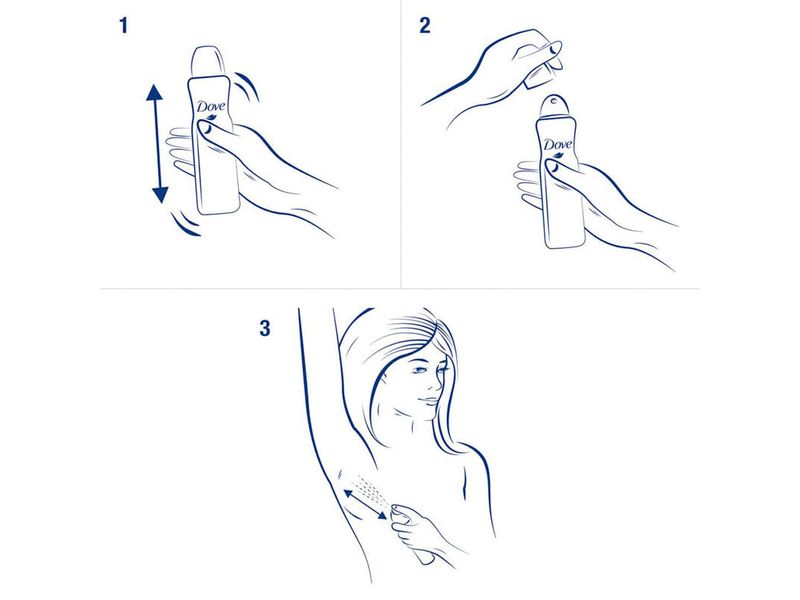 1

Dove

2

Dove

3