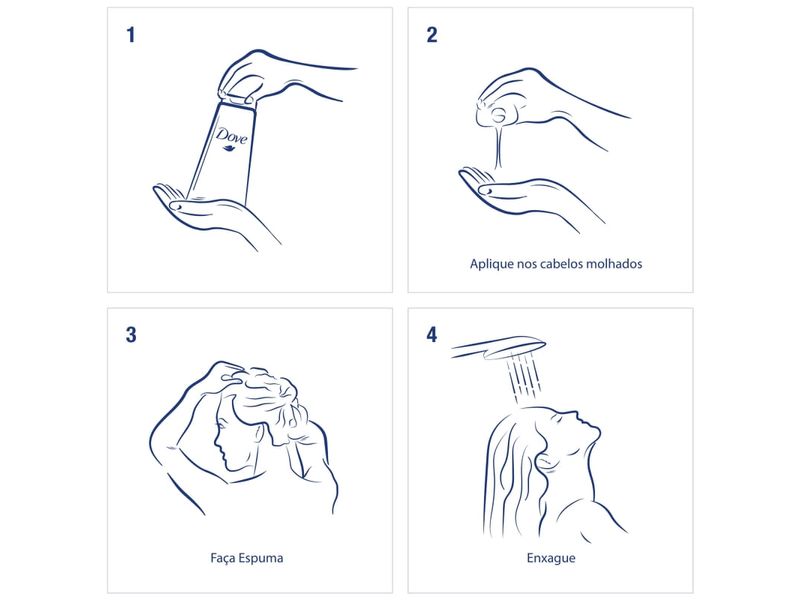 1

Dove

2

Aplique nos cabelos molhados

3

Faça Espuma

4

Enxague