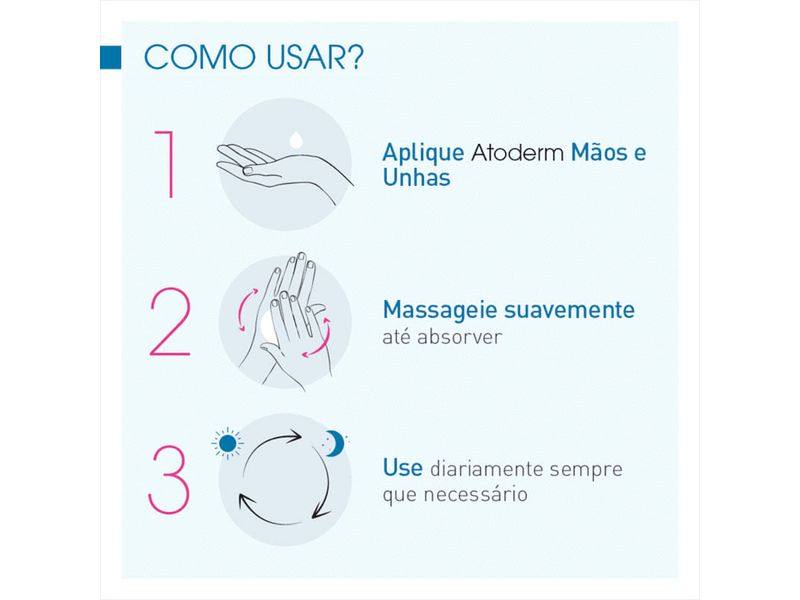 COMO USAR?

1

Aplique Atoderm Mãos e Unhas

2

Massageie suavemente até absorver

3

Use diariamente sempre que necessário