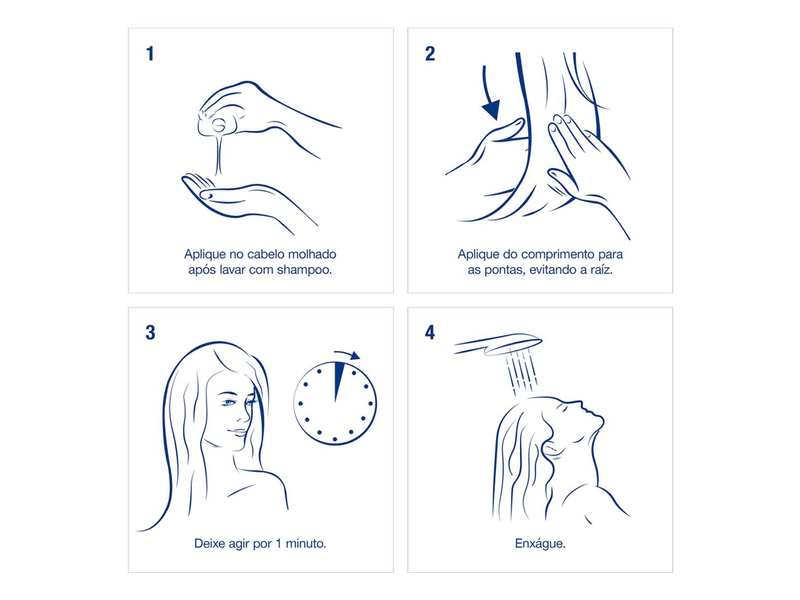 1

Aplique no cabelo molhado após lavar com shampoo.

2

Aplique do comprimento para as pontas, evitando a raíz.

3

Deixe agir por 1 minuto.

4

Enxágue.