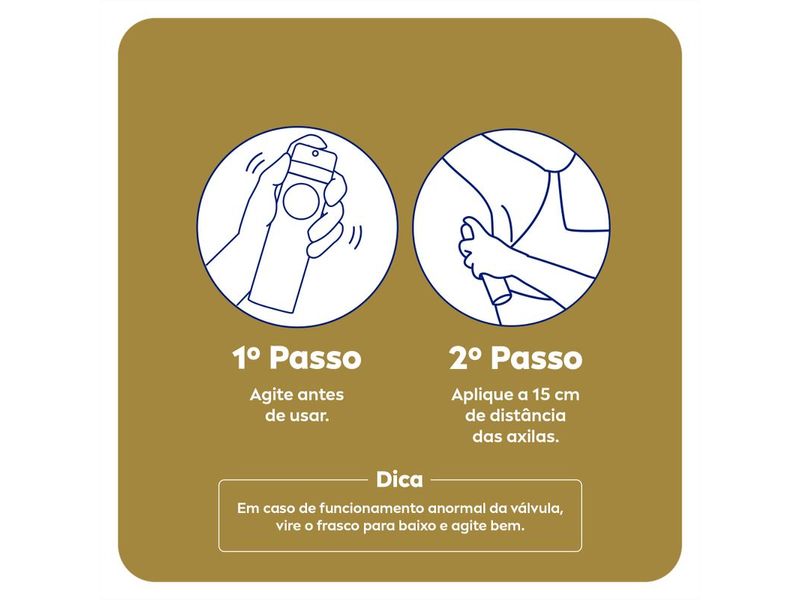 1º Passo

Agite antes de usar.

2º Passo

Aplique a 15 cm de distância das axilas.

Dica

Em caso de funcionamento anormal da válvula, vire o frasco para baixo e agite bem.