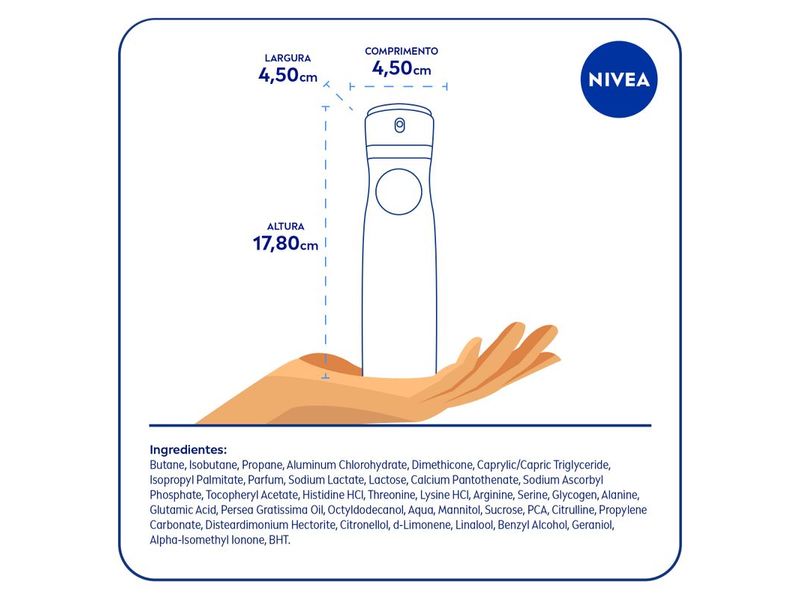 LARGURA
4,50cm

COMPRIMENTO
4,50cm

NIVEA

ALTURA
17,80cm

Ingredientes:
Butane, Isobutane, Propane, Aluminum Chlorohydrate, Dimethicone, Caprylic/Capric Triglyceride, Isopropyl Palmitate, Parfum, Sodium Lactate, Lactose, Calcium Pantothenate, Sodium Ascorbyl Phosphate, Tocopheryl Acetate, Histidine HCl, Threonine, Lysine HCl, Arginine, Serine, Glycogen, Alanine, Glutamic Acid, Persea Gratissima Oil, Octyldodecanol, Aqua, Mannitol, Sucrose, PCA, Citrulline, Propylene Carbonate, Disteardimonium Hectorite, Citronellol, d-Limonene, Linalool, Benzyl Alcohol, Geraniol, Alpha-Isomethyl Ionone, BHT.