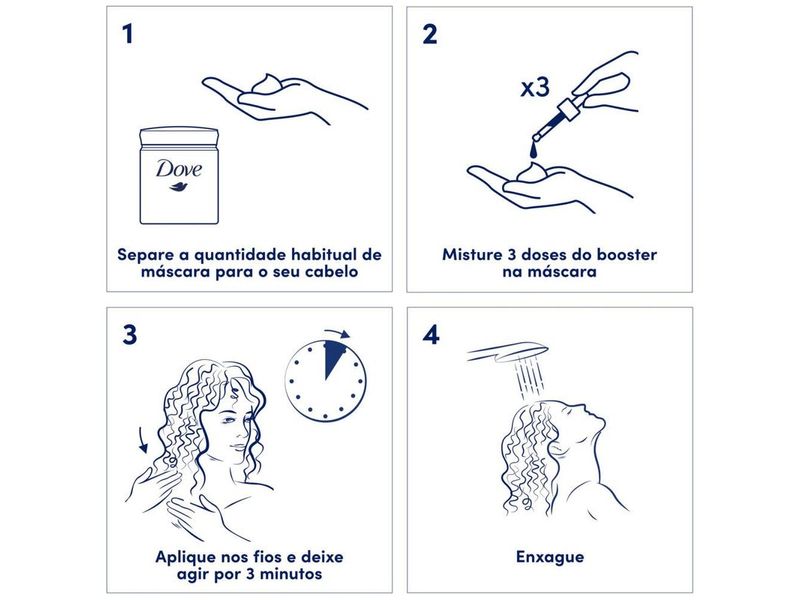 1

Dove

Separe a quantidade habitual de máscara para o seu cabelo

2

x3

Misture 3 doses do booster na máscara

3

Aplique nos fios e deixe agir por 3 minutos

4

Enxague