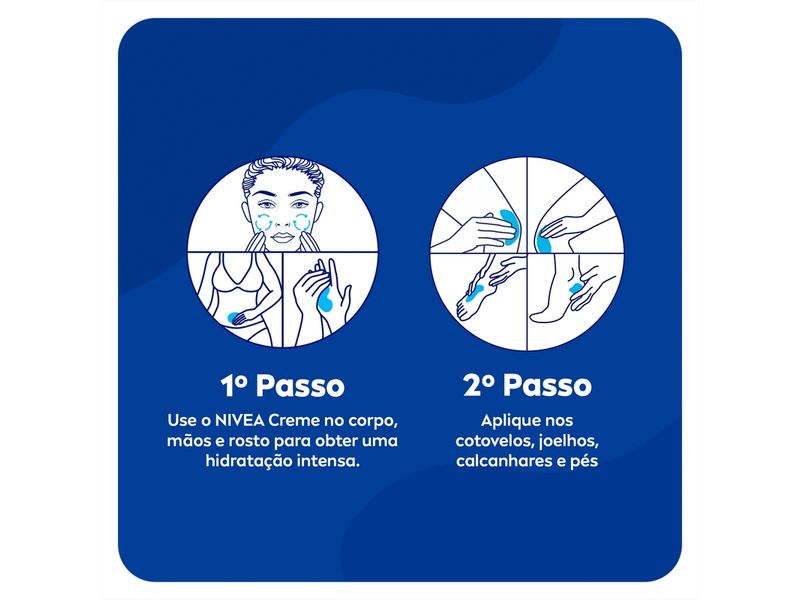 1º Passo

Use o NIVEA Creme no corpo, mãos e rosto para obter uma hidratação intensa.

2º Passo

Aplique nos cotovelos, joelhos, calcanhares e pés