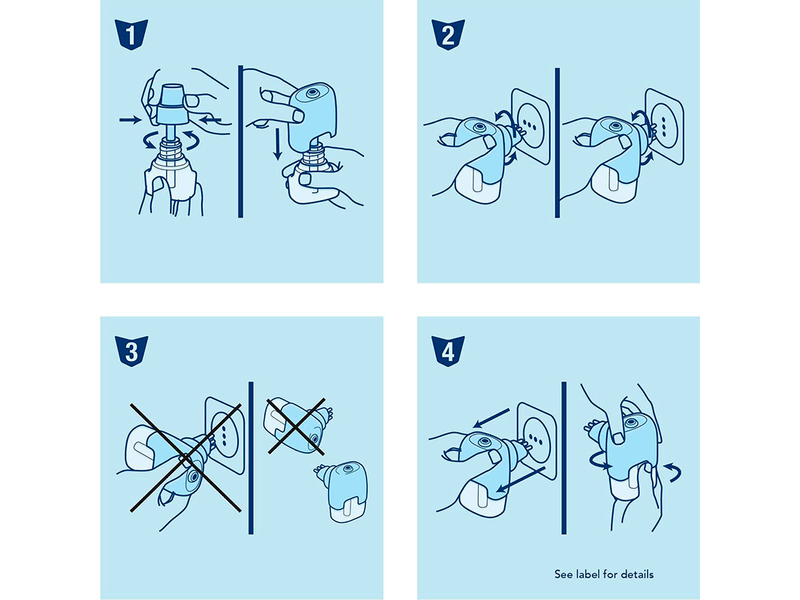 1

2

3

4

See label for details