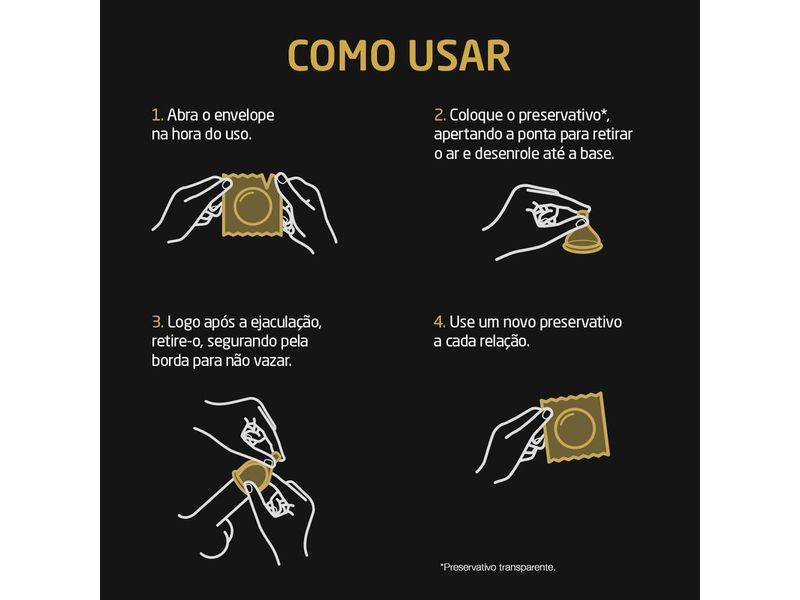 COMO USAR

1. Abra o envelope na hora do uso.

2. Coloque o preservativo*, apertando a ponta para retirar o ar e desenrole até a base.

3. Logo após a ejaculação, retire-o, segurando pela borda para não vazar.

4. Use um novo preservativo a cada relação.

*Preservativo transparente.