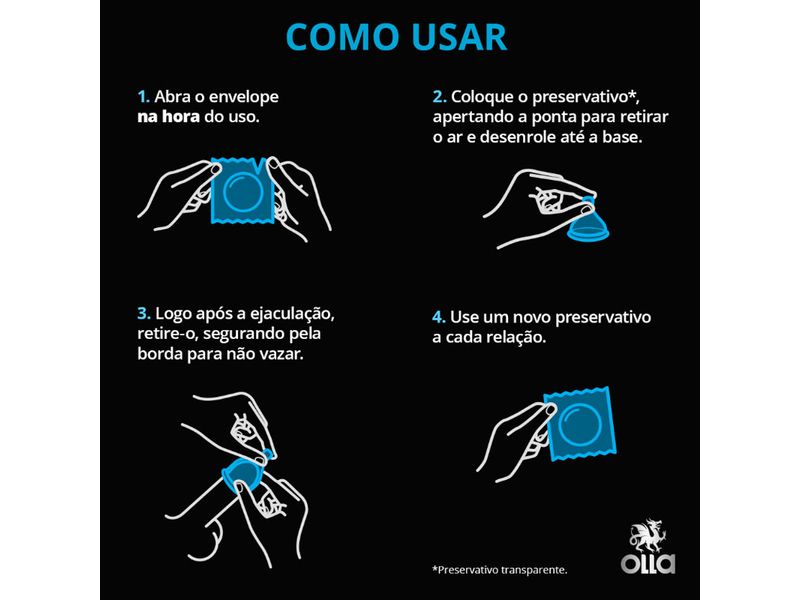 COMO USAR

1. Abra o envelope na hora do uso.

2. Coloque o preservativo*, apertando a ponta para retirar o ar e desenrole até a base.

3. Logo após a ejaculação, retire-o, segurando pela borda para não vazar.

4. Use um novo preservativo a cada relação.

*Preservativo transparente.

olla