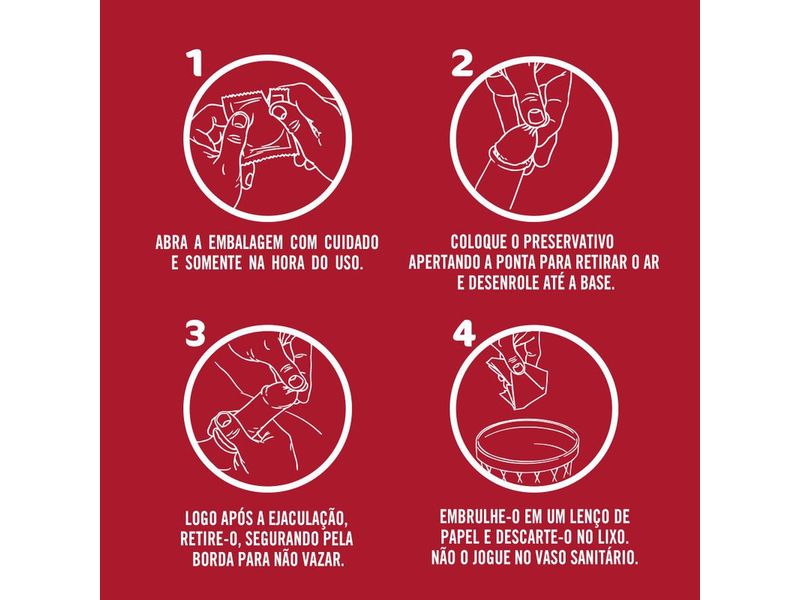 1

ABRA A EMBALAGEM COM CUIDADO E SOMENTE NA HORA DO USO.

2

COLOQUE O PRESERVATIVO APERTANDO A PONTA PARA RETIRAR O AR E DESENROLE ATÉ A BASE.

3

LOGO APÓS A EJACULAÇÃO, RETIRE-O, SEGURANDO PELA BORDA PARA NÃO VAZAR.

4

EMBRULHE-O EM UM LENÇO DE PAPEL E DESCARTE-O NO LIXO. NÃO O JOGUE NO VASO SANITÁRIO.