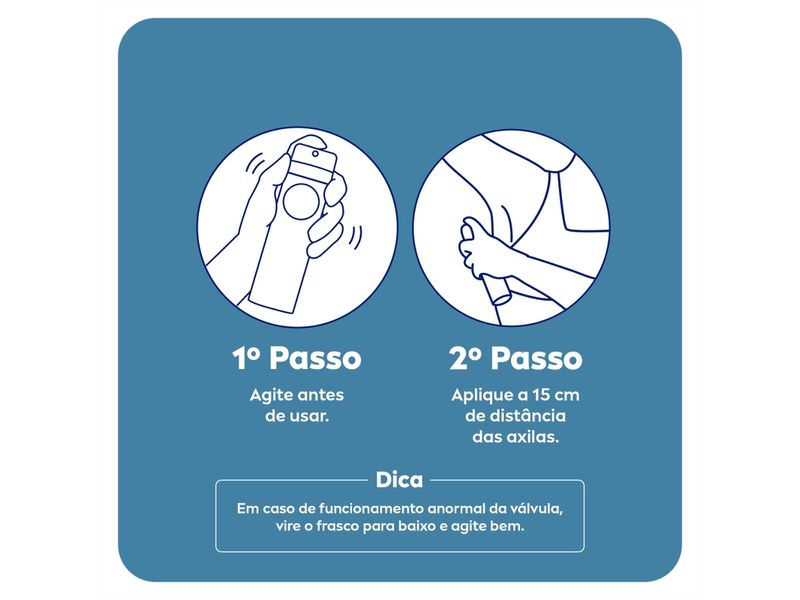 1º Passo

Agite antes de usar.

2º Passo

Aplique a 15 cm de distância das axilas.

Dica

Em caso de funcionamento anormal da válvula, vire o frasco para baixo e agite bem.